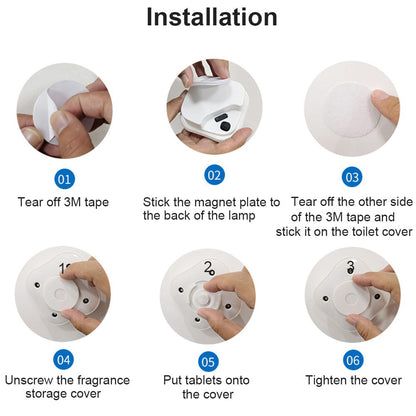 Installation

01

Tear off 3M tape

02

Stick the magnet plate to the back of the lamp

03

Tear off the other side of the 3M tape and stick it on the toilet cover

1

04

Unscrew the fragrance storage cover

2

05

Put tablets onto the cover

3

06

Tighten the cover